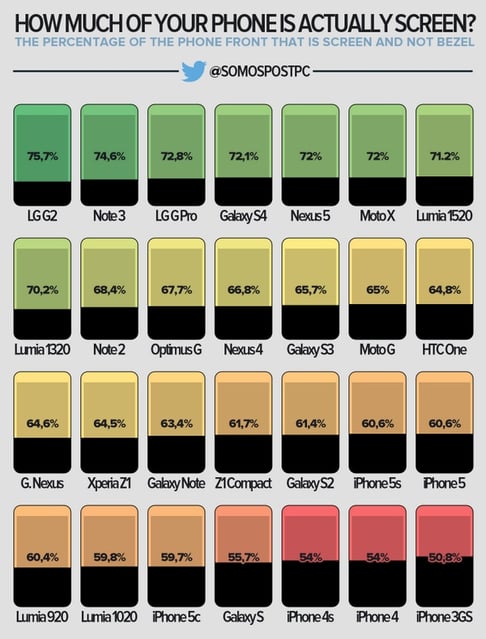 HOW MUCH OF YOUR PHONE IS ACTUALLY SCREEN?
THE PERCENTAGE OF THE PHONE FRONT THAT IS SCREEN AND NOT BEZEL

@SOMOSPOSTPC

75,7%
LG G2

74,6%
Note 3

72,8%
LG G Pro

72,1%
Galaxy S4

72%
Nexus 5

72%
Moto X

71.2%
Lumia 1520

70,2%
Lumia 1320

68,4%
Note 2

67,7%
Optimus G

66,8%
Nexus 4

65,7%
Galaxy S3

65%
Moto G

64,8%
HTC One

64,6%
G. Nexus

64,5%
Xperia Z1

63,4%
Galaxy Note

61,7%
Z1 Compact

61,4%
Galaxy S2

60,6%
iPhone 5s

60,6%
iPhone 5

60,4%
Lumia 920

59,8%
Lumia 1020

59,7%
iPhone 5c

55,7%
Galaxy S

54%
iPhone 4s

54%
iPhone 4

50,8%
iPhone 3GS